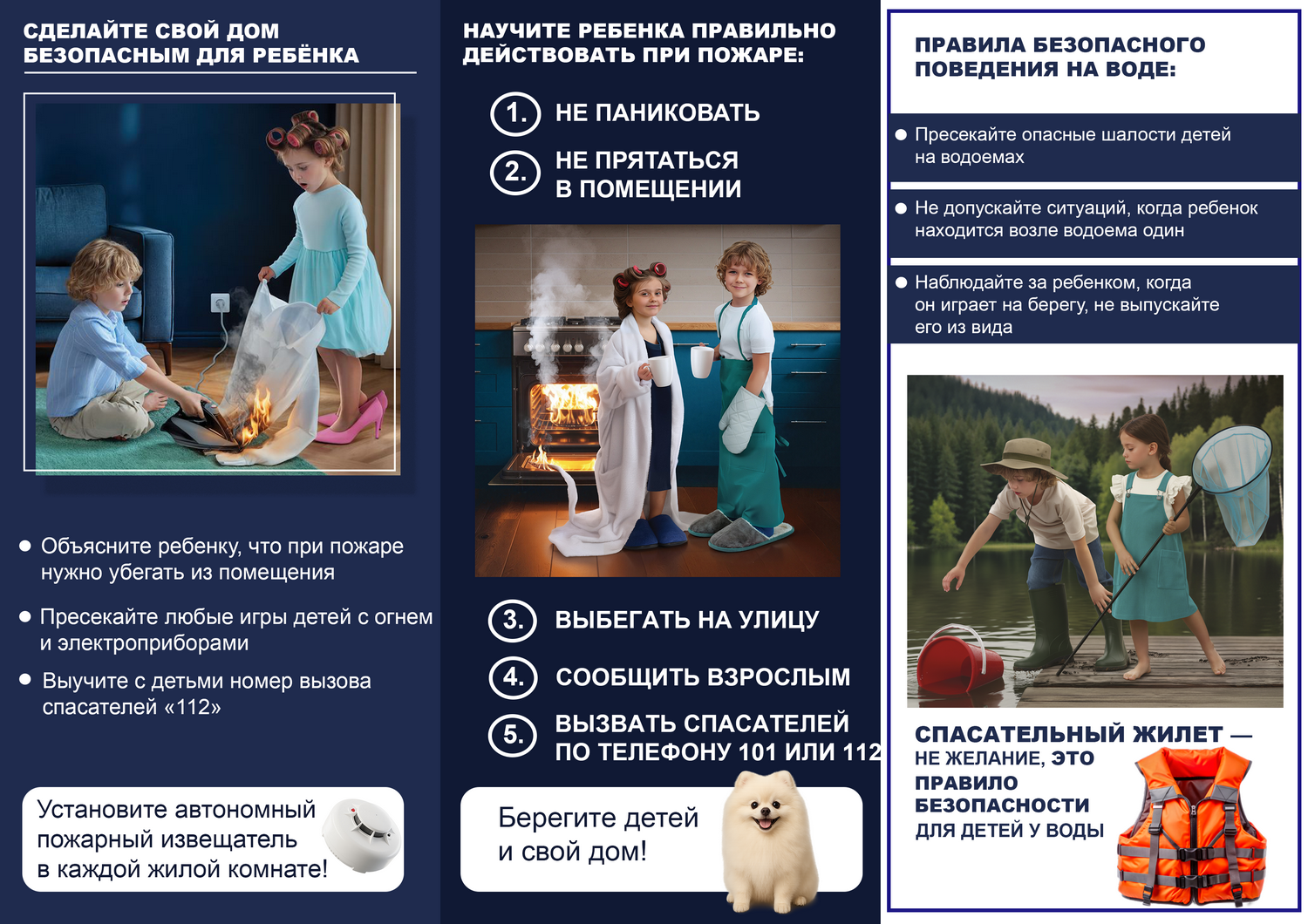 СДЕЛАЙТЕ СВОЙ ДОМ БЕЗОПАСНЫМ ДЛЯ РЕБЁНКА

Объясните ребенку, что при пожаре нужно убегать из помещения

Пресекайте любые игры детей с огнем и электроприборами

Выучите с детьми номер вызова спасателей «112»

Установите автономный пожарный извещатель в каждой жилой комнате!

НАУЧИТЕ РЕБЕНКА ПРАВИЛЬНО ДЕЙСТВОВАТЬ ПРИ ПОЖАРЕ:

1. НЕ ПАНИКОВАТЬ

2. НЕ ПРЯТАТЬСЯ В ПОМЕЩЕНИИ

3. ВЫБЕГАТЬ НА УЛИЦУ

4. СООБЩИТЬ ВЗРОСЛЫМ

5. ВЫЗВАТЬ СПАСАТЕЛЕЙ ПО ТЕЛЕФОНУ 101 ИЛИ 112

Берегите детей и свой дом!

ПРАВИЛА БЕЗОПАСНОГО ПОВЕДЕНИЯ НА ВОДЕ:

Пресекайте опасные шалости детей на водоемах

Не допускайте ситуаций, когда ребенок находится возле водоема один

Наблюдайте за ребенком, когда он играет на берегу, не выпускайте его из вида

СПАСАТЕЛЬНЫЙ ЖИЛЕТ — НЕ ЖЕЛАНИЕ, ЭТО ПРАВИЛО БЕЗОПАСНОСТИ ДЛЯ ДЕТЕЙ У ВОДЫ